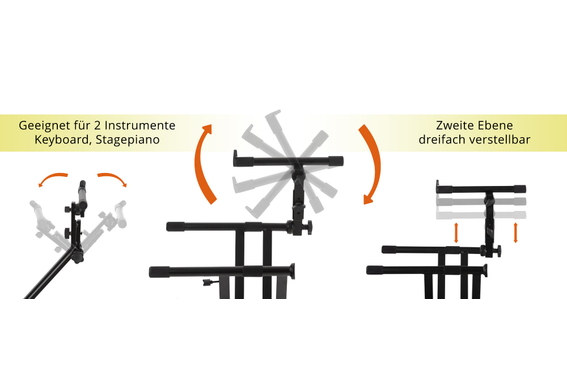 Geeignet für 2 Instrumente
Keyboard, Stagepiano

Zweite Ebene
dreifach verstellbar