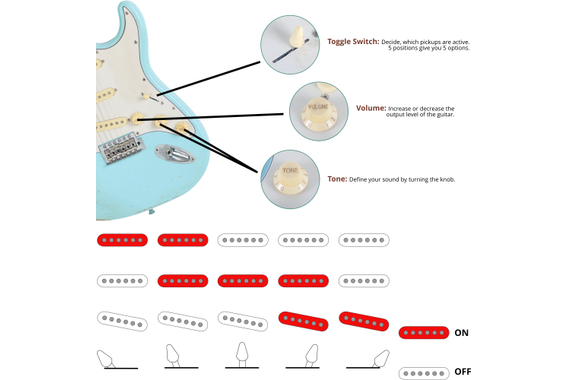 Toggle Switch: Decide, which pickups are active. 5 positions give you 5 options.

VOLUME

Volume: Increase or decrease the output level of the guitar.

TONE

Tone: Define your sound by turning the knob.

ON

OFF