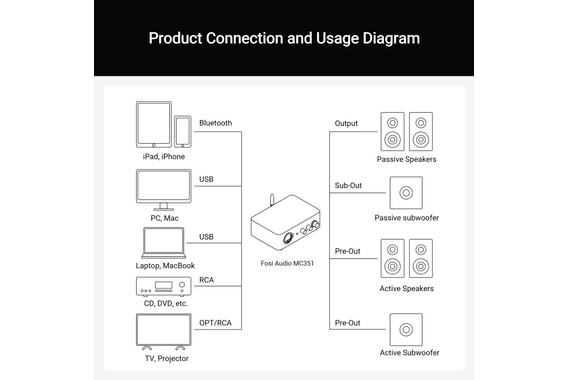 Product Connection and Usage Diagram

Bluetooth
iPad, iPhone
USB
PC, Mac
USB
Laptop, MacBook
RCA
CD, DVD, etc.
OPT/RCA
TV, Projector

Fosi Audio MC351

Output
Passive Speakers
Sub-Out
Passive subwoofer
Pre-Out
Active Speakers
Pre-Out
Active Subwoofer