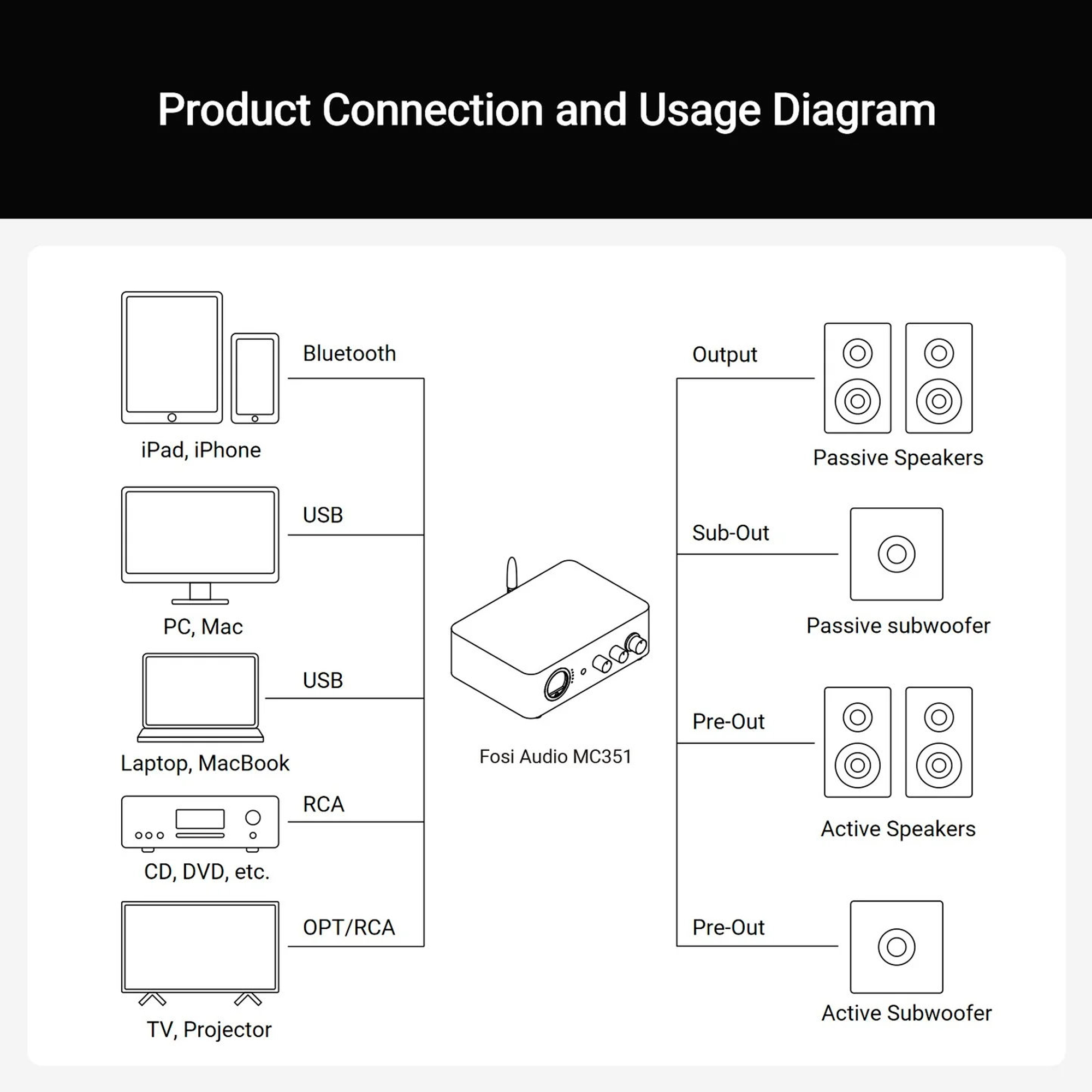 Product Connection and Usage Diagram

Bluetooth

iPad, iPhone

USB

PC, Mac

USB

Laptop, MacBook

RCA

CD, DVD, etc.

OPT/RCA

TV, Projector

Fosi Audio MC351

Output

Passive Speakers

Sub-Out

Passive subwoofer

Pre-Out

Active Speakers

Pre-Out

Active Subwoofer