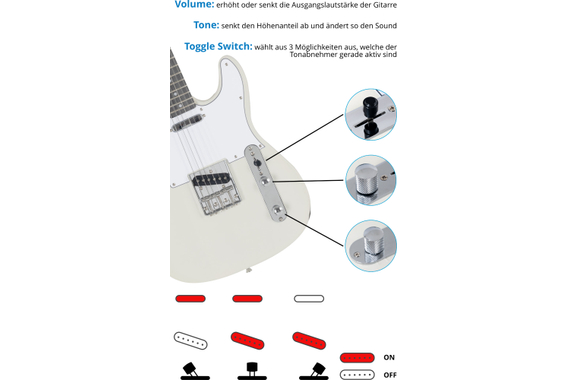 Volume: erhöht oder senkt die Ausgangslautstärke der Gitarre

Tone: senkt den Höhenanteil ab und ändert so den Sound

Toggle Switch: wählt aus 3 Möglichkeiten aus, welche der Tonabnehmer gerade aktiv sind

ON

OFF