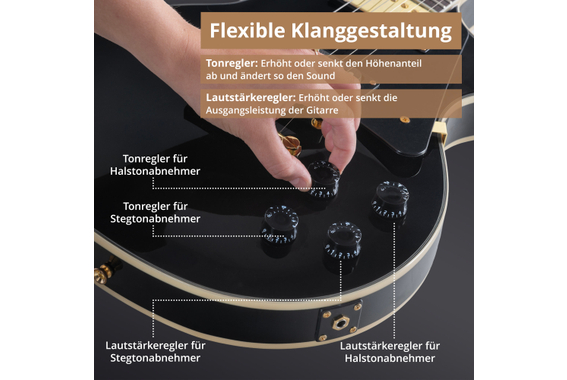 Flexible Klanggestaltung

Tonregler: Erhöht oder senkt den Höhenanteil ab und ändert so den Sound

Lautstärkeregler: Erhöht oder senkt die Ausgangsleistung der Gitarre

Tonregler für Halstonabnehmer

Tonregler für Stegtonabnehmer

Lautstärkeregler für Stegtonabnehmer

Lautstärkeregler für Halstonabnehmer