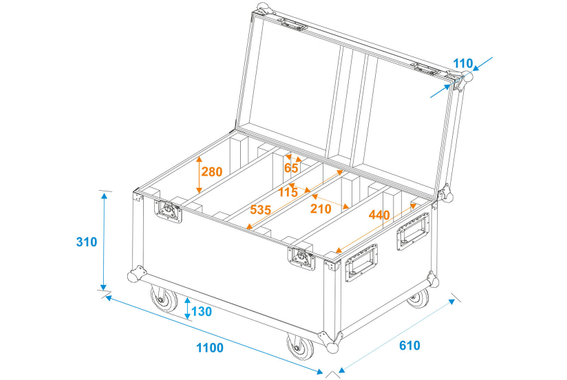 110
280
65
115
535
210
440
310
130
1100
610