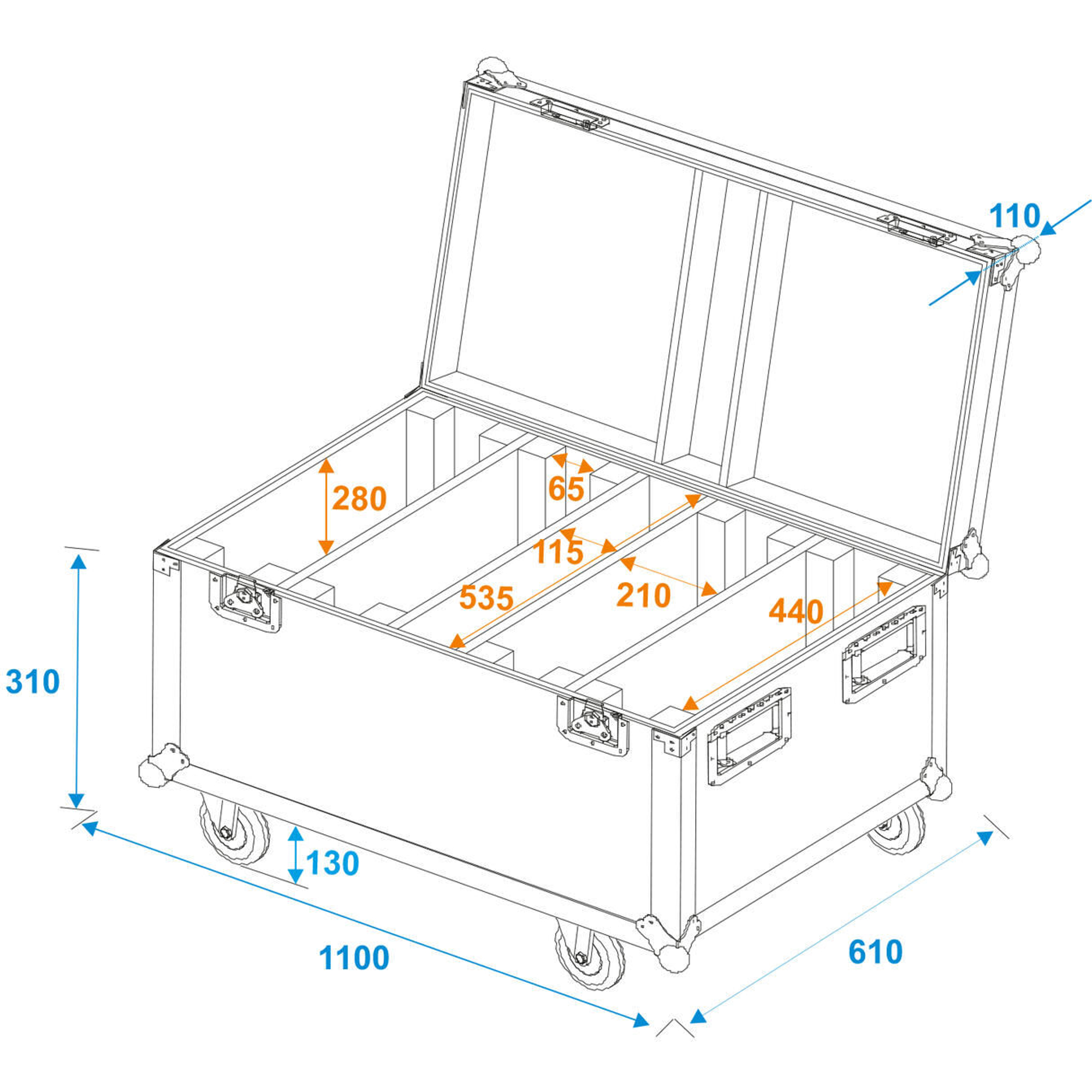 110

280

65

115

535

210

440

310

130

1100

610