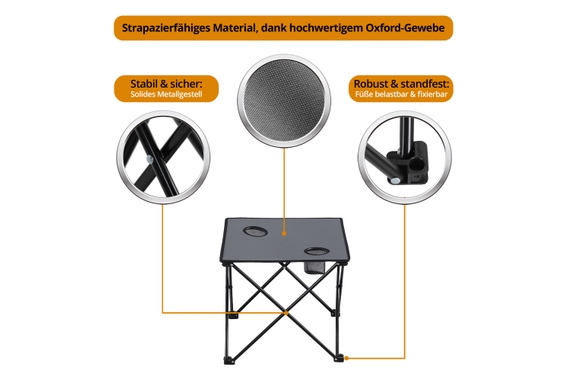 Strapazierfähiges Material, dank hochwertigem Oxford-Gewebe

Stabil & sicher:
Solides Metallgestell

Robust & standfest:
Füße belastbar & fixierbar