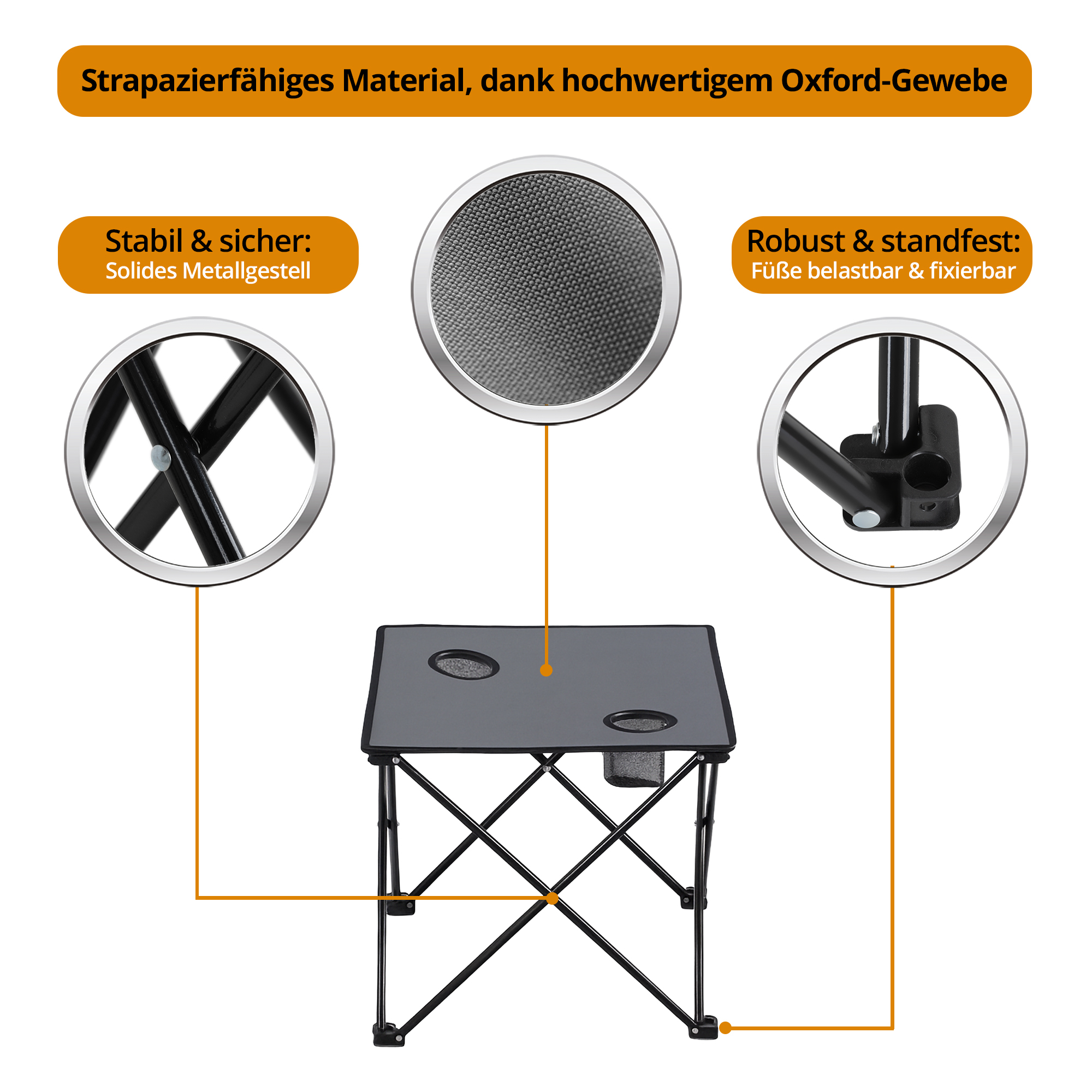 Strapazierfähiges Material, dank hochwertigem Oxford-Gewebe

Stabil & sicher:
Solides Metallgestell

Robust & standfest:
Füße belastbar & fixierbar