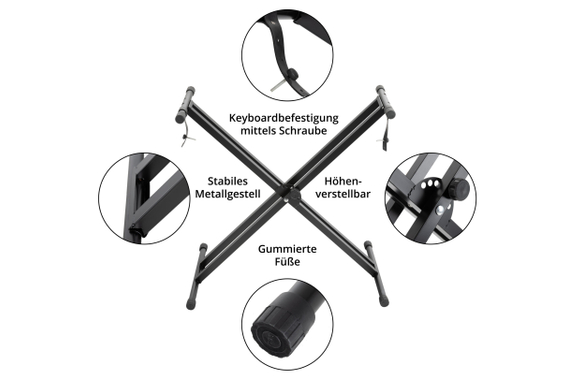 Keyboardbefestigung mittels Schraube

Stabiles Metallgestell

Höhenverstellbar

Gummierte Füße