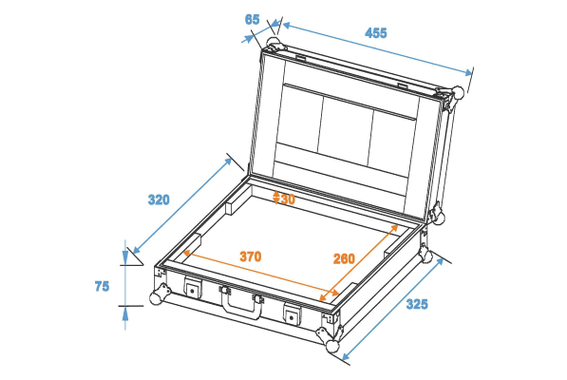 65
455
320
30
370
260
75
325