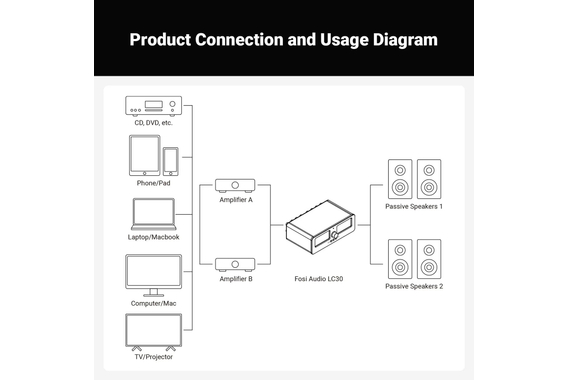 Product Connection and Usage Diagram

CD, DVD, etc.

Phone/Pad

Laptop/Macbook

Computer/Mac

TV/Projector

Amplifier A

Amplifier B

Fosi Audio LC30

Passive Speakers 1

Passive Speakers 2