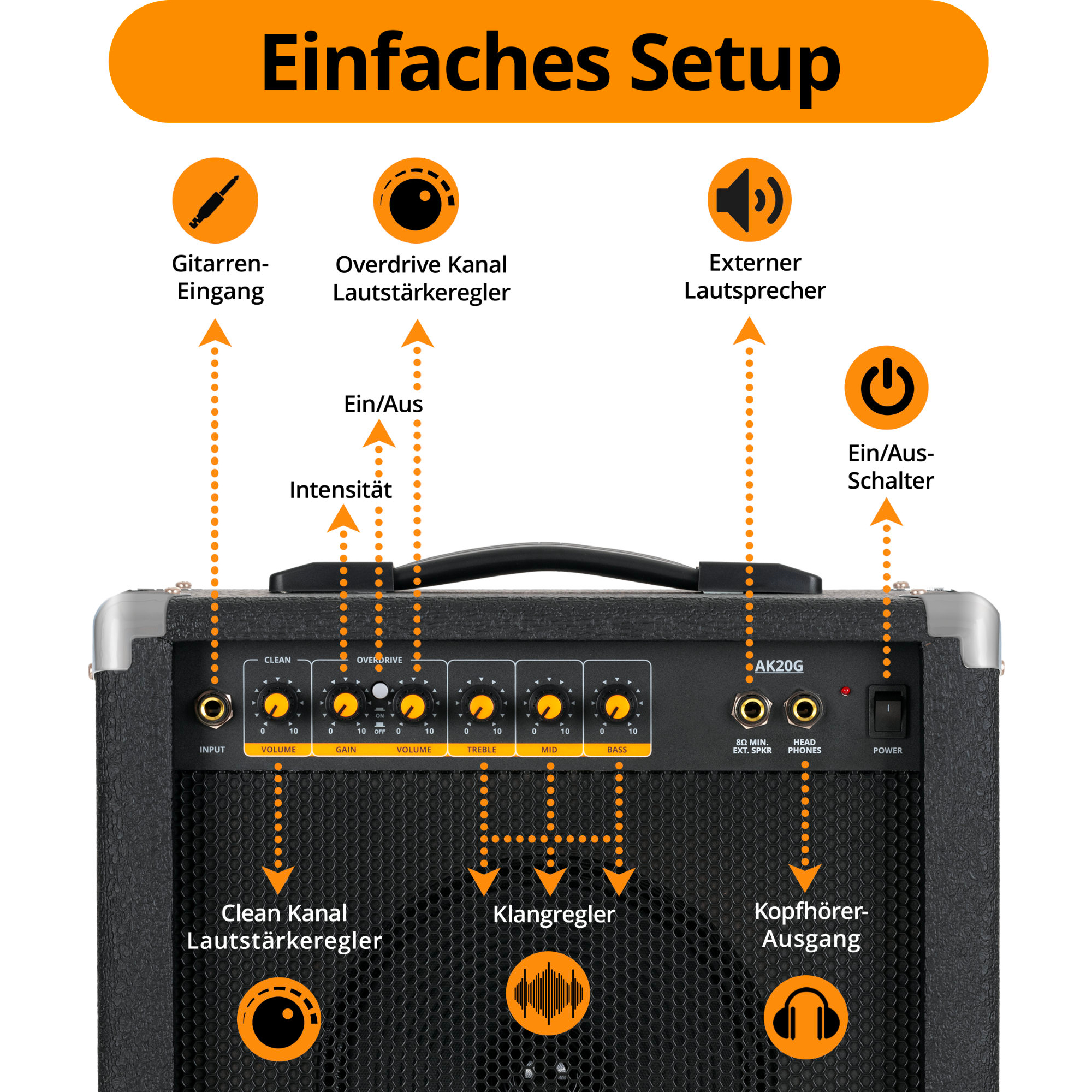 Einfaches Setup

Gitarren-Eingang

Overdrive Kanal Lautstärkeregler

Externer Lautsprecher

Ein/Aus

Ein/Aus-Schalter

Intensität

CLEAN

OVERDRIVE

AK20G

0 10

0 10

ON

OFF

0 10

0 10

0 10

0 10

INPUT

VOLUME

GAIN

VOLUME

TREBLE

MID

BASS

8Ω MIN. EXT. SPKR

HEAD PHONES

POWER

Clean Kanal Lautstärkeregler

Klangregler

Kopfhörer-Ausgang