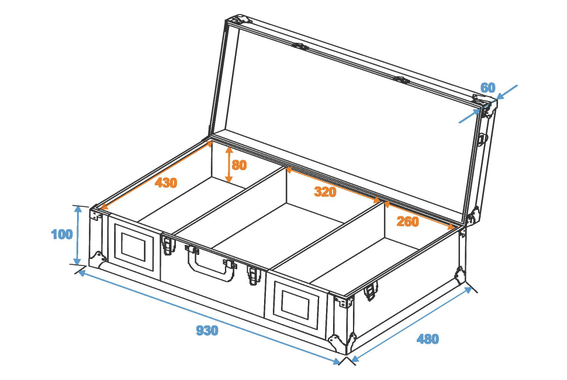 60
80
430
320
260
100
930
480